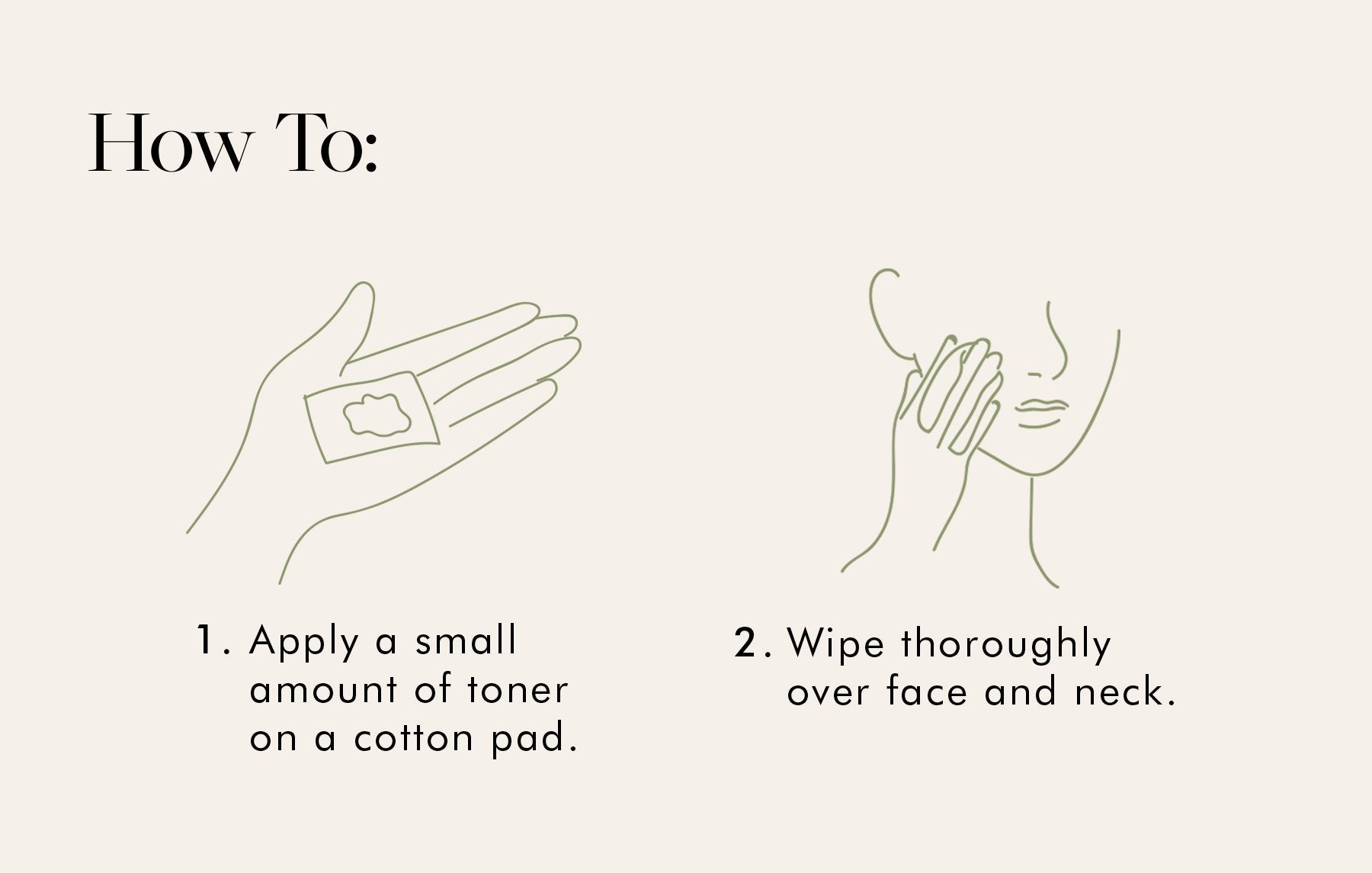 How To:

1. Apply a small amount of toner on a cotton pad.

2. Wipe thoroughly over face and neck.